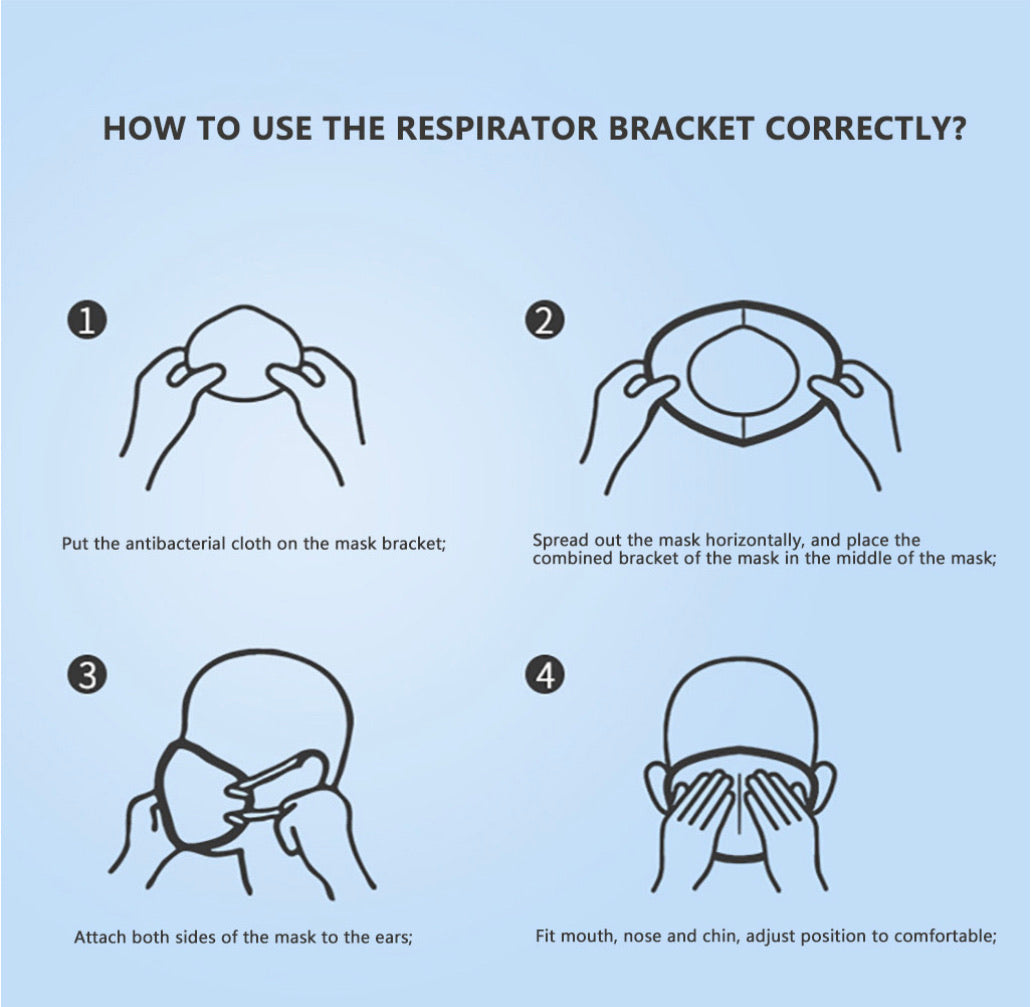 HOW TO USE THE RESPIRATOR BRACKET CORRECTLY?

1

Put the antibacterial cloth on the mask bracket;

2

Spread out the mask horizontally, and place the combined bracket of the mask in the middle of the mask;

3

Attach both sides of the mask to the ears;

4

Fit mouth, nose and chin, adjust position to comfortable;